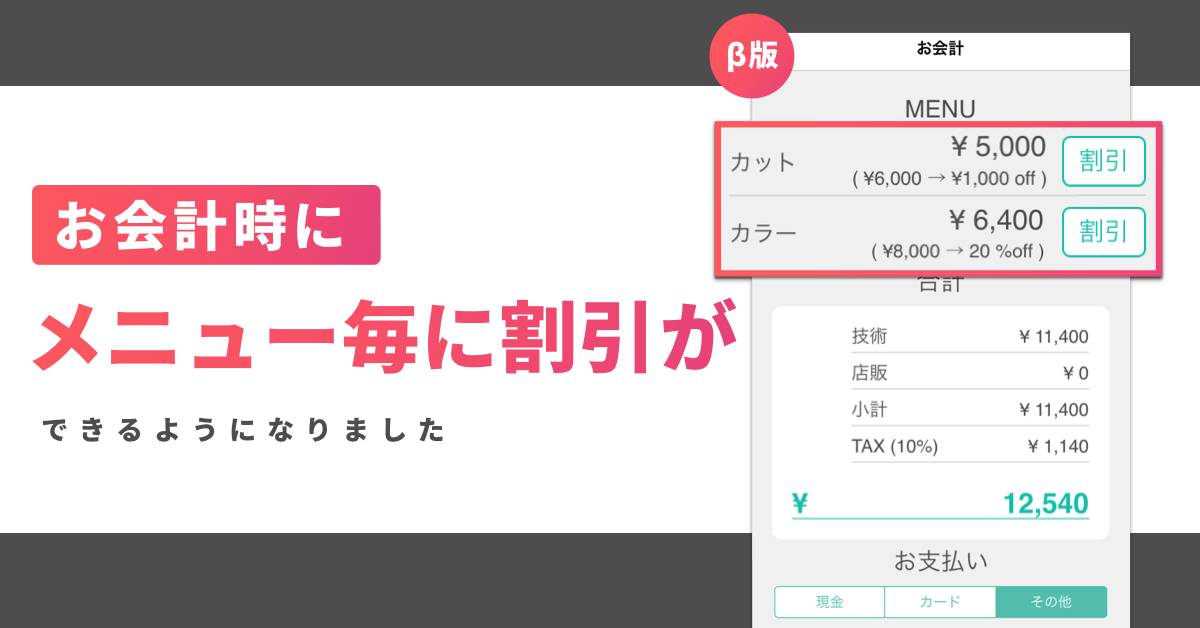 お会計時に

メニュー毎に割引が

できるようになりました

β版

お会計

MENU

カット ¥ 5,000 ( ¥6,000 → ¥1,000 off ) 割引

カラー ¥ 6,400 ( ¥8,000 → 20 %off ) 割引

合計

| 技術 | ¥ 11,400 |
|---|---|
| 店販 | ¥ 0 |
| 小計 | ¥ 11,400 |
| TAX (10%) | ¥ 1,140 |

¥ 12,540

お支払い

現金 カード その他